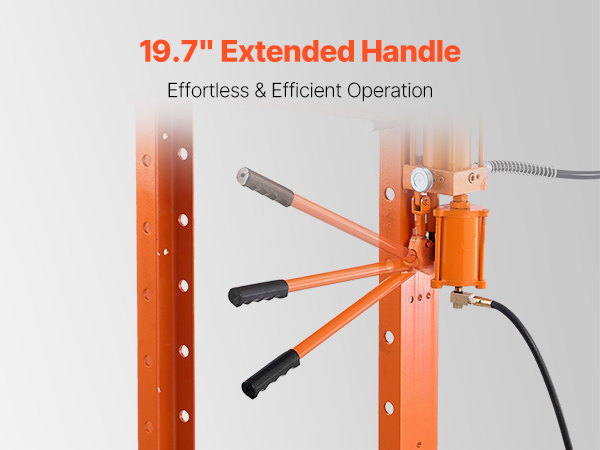 19.7" Extended Handle

Effortless & Efficient Operation