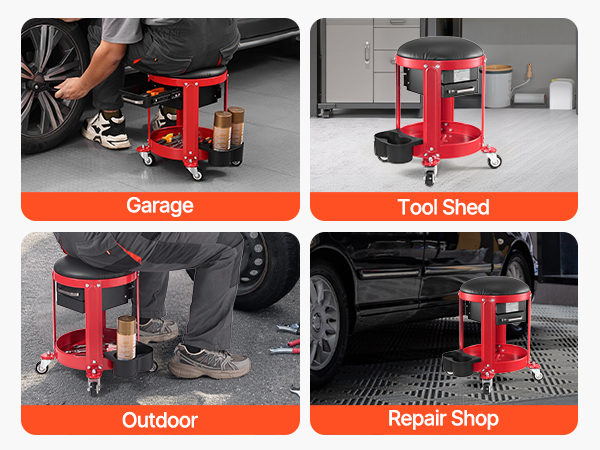 Garage

Tool Shed

Outdoor

Repair Shop