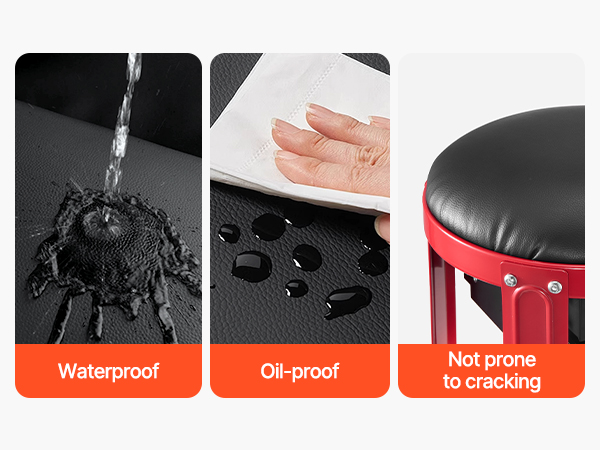 Waterproof

Oil-proof

Not prone to cracking