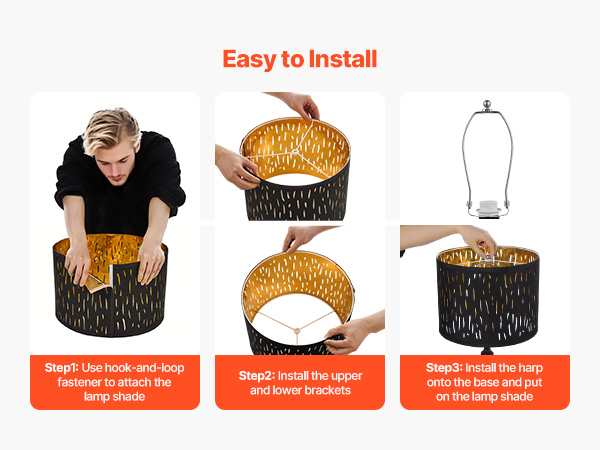 Easy to Install

Step1: Use hook-and-loop fastener to attach the lamp shade

Step2: Install the upper and lower brackets

Step3: Install the harp onto the base and put on the lamp shade