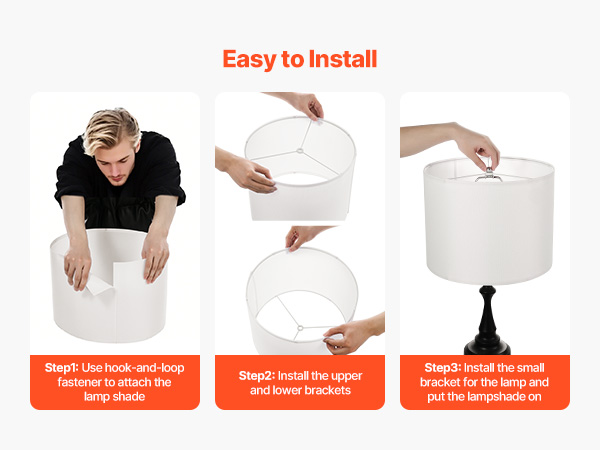 Easy to Install

Step1: Use hook-and-loop fastener to attach the lamp shade

Step2: Install the upper and lower brackets

Step3: Install the small bracket for the lamp and put the lampshade on