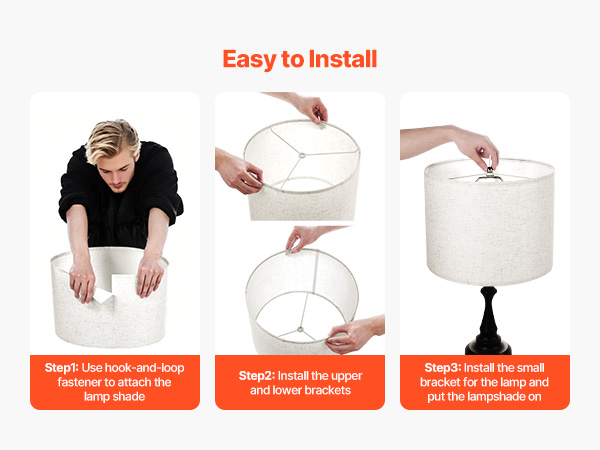 Easy to Install

Step1: Use hook-and-loop fastener to attach the lamp shade

Step2: Install the upper and lower brackets

Step3: Install the small bracket for the lamp and put the lampshade on