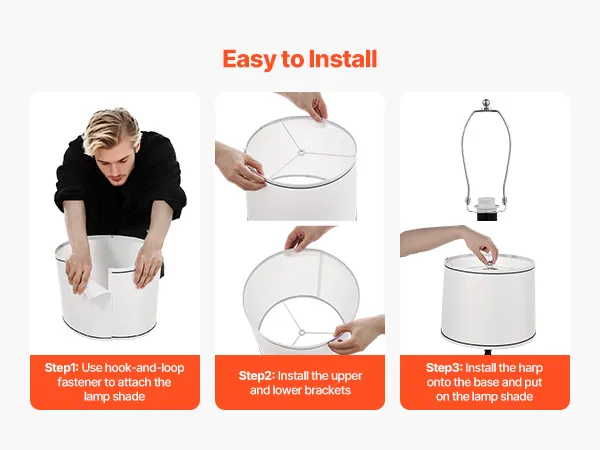 Easy to Install

Step1: Use hook-and-loop fastener to attach the lamp shade

Step2: Install the upper and lower brackets

Step3: Install the harp onto the base and put on the lamp shade