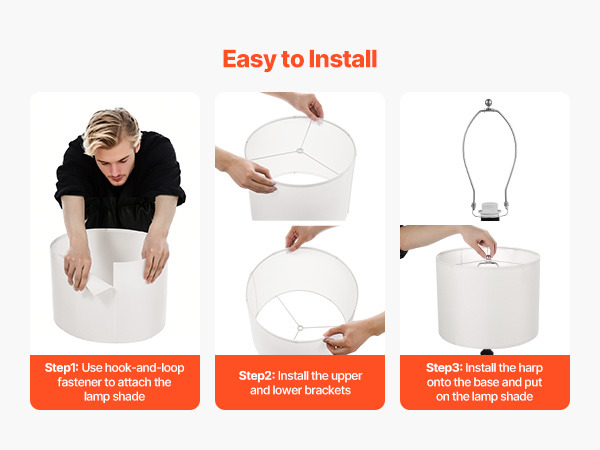 Easy to Install

Step1: Use hook-and-loop fastener to attach the lamp shade

Step2: Install the upper and lower brackets

Step3: Install the harp onto the base and put on the lamp shade