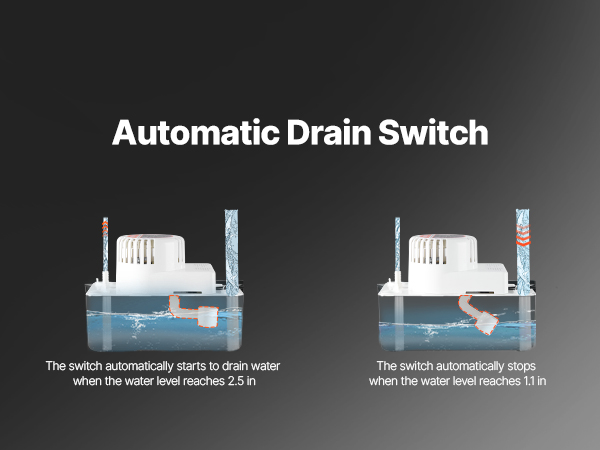 Automatic Drain Switch

The switch automatically starts to drain water when the water level reaches 2.5 in

The switch automatically stops when the water level reaches 1.1 in