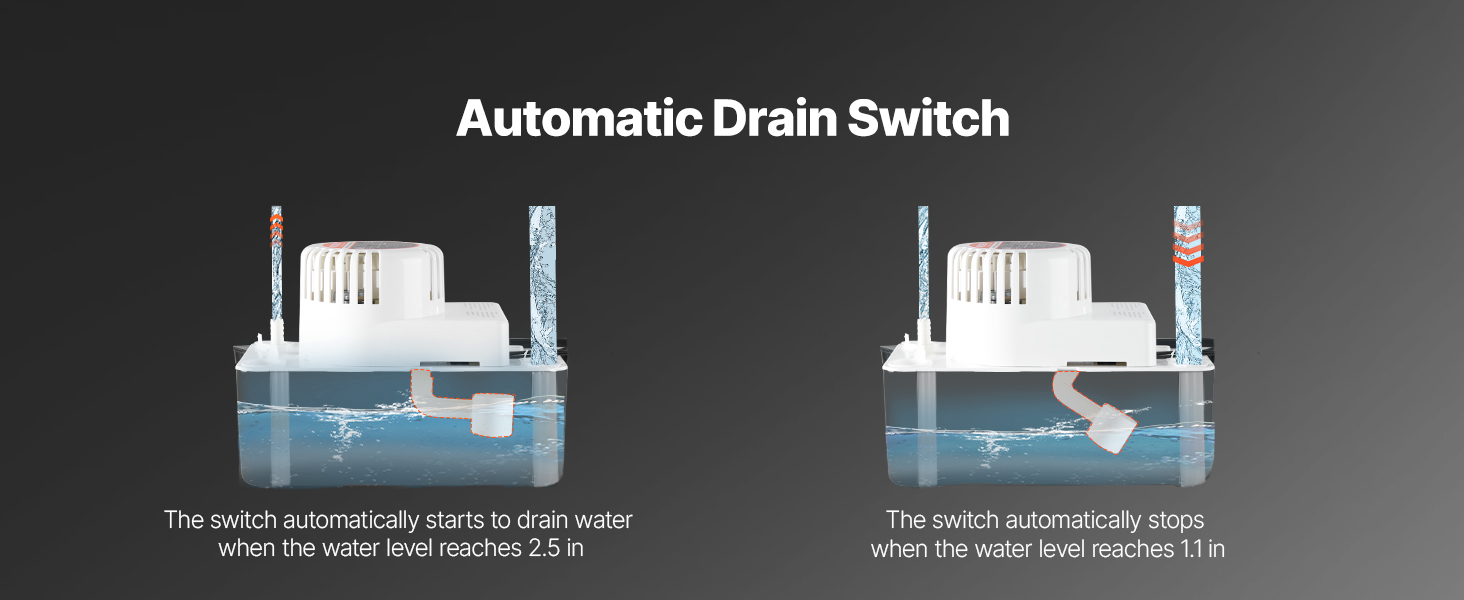 Automatic Drain Switch

The switch automatically starts to drain water when the water level reaches 2.5 in

The switch automatically stops when the water level reaches 1.1 in