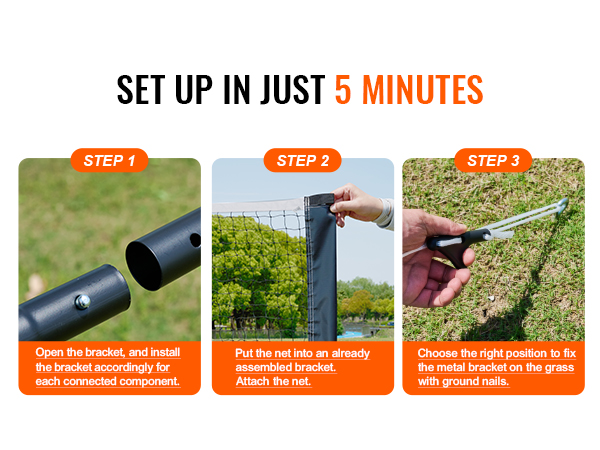 SET UP IN JUST 5 MINUTES

STEP 1

Open the bracket, and install the bracket accordingly for each connected component.

STEP 2

Put the net into an already assembled bracket. Attach the net.

STEP 3

Choose the right position to fix the metal bracket on the grass with ground nails.