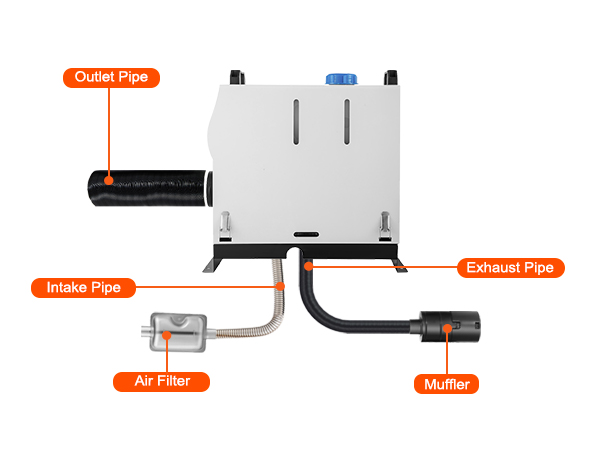 Outlet Pipe

Exhaust Pipe

Intake Pipe

Air Filter

Muffler