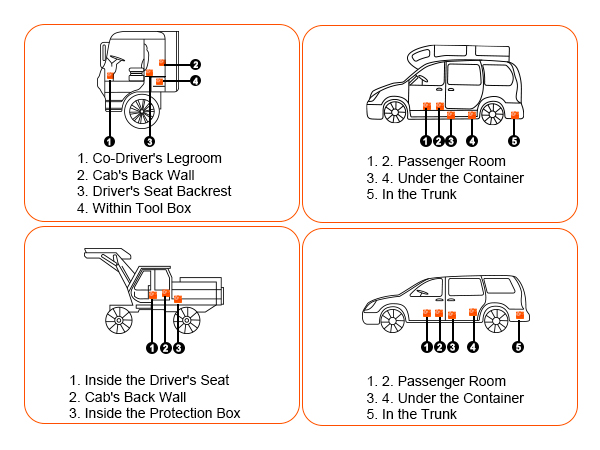 2
4
1
3
1. Co-Driver's Legroom
2. Cab's Back Wall
3. Driver's Seat Backrest
4. Within Tool Box

1 2 3 4 5
1. 2. Passenger Room
3. 4. Under the Container
5. In the Trunk

1 2 3
1. Inside the Driver's Seat
2. Cab's Back Wall
3. Inside the Protection Box

1 2 3 4 5
1. 2. Passenger Room
3. 4. Under the Container
5. In the Trunk