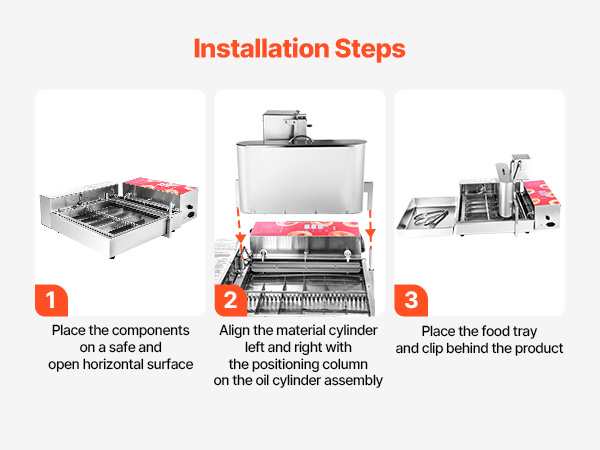 Installation Steps

1

Place the components on a safe and open horizontal surface

2

Align the material cylinder left and right with the positioning column on the oil cylinder assembly

3

Place the food tray and clip behind the product