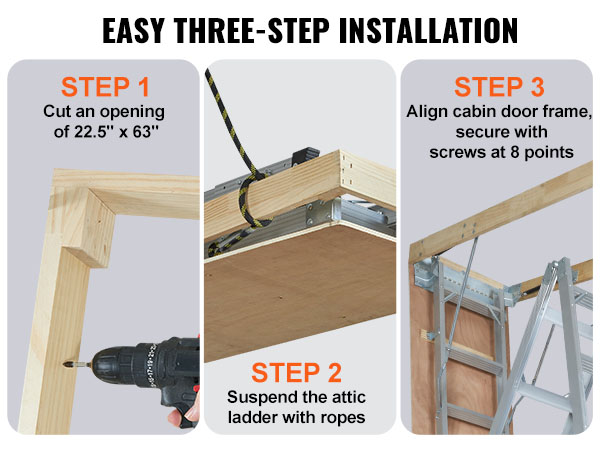 EASY THREE-STEP INSTALLATION

STEP 1
Cut an opening of 22.5'' x 63''

STEP 2
Suspend the attic ladder with ropes

STEP 3
Align cabin door frame, secure with screws at 8 points