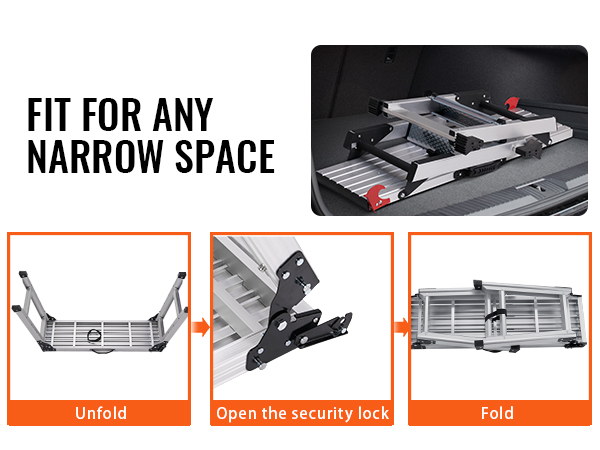 FIT FOR ANY NARROW SPACE

Unfold

Open the security lock

Fold