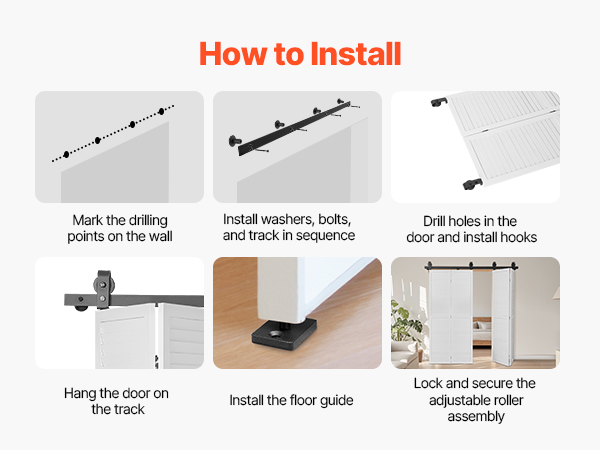 How to Install

Mark the drilling points on the wall

Install washers, bolts, and track in sequence

Drill holes in the door and install hooks

Hang the door on the track

Install the floor guide

Lock and secure the adjustable roller assembly