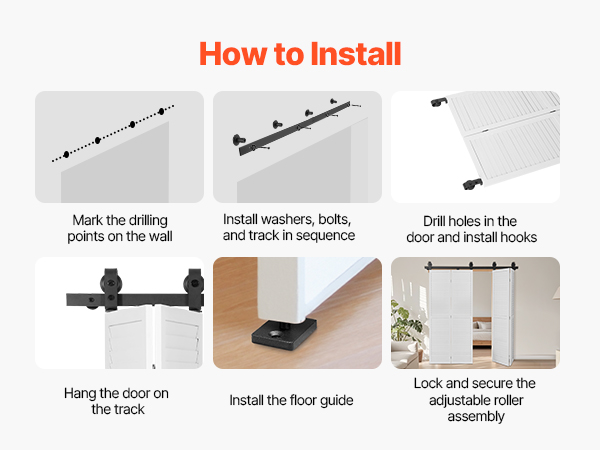 How to Install

Mark the drilling points on the wall

Install washers, bolts, and track in sequence

Drill holes in the door and install hooks

Hang the door on the track

Install the floor guide

Lock and secure the adjustable roller assembly