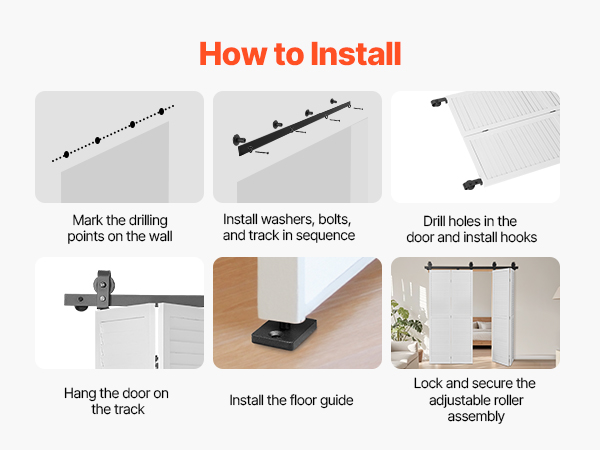 How to Install

Mark the drilling points on the wall

Install washers, bolts, and track in sequence

Drill holes in the door and install hooks

Hang the door on the track

Install the floor guide

Lock and secure the adjustable roller assembly