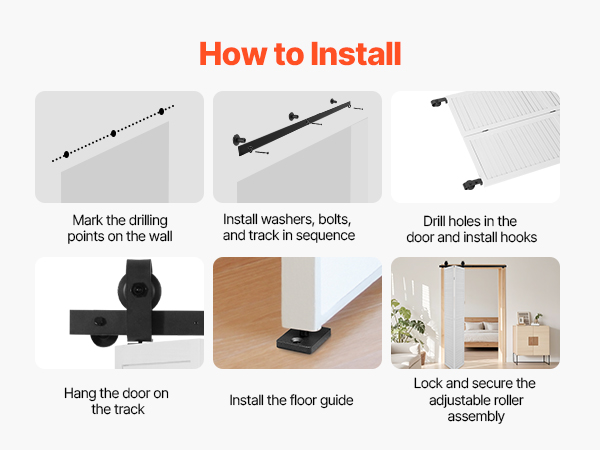 How to Install

Mark the drilling points on the wall

Install washers, bolts, and track in sequence

Drill holes in the door and install hooks

Hang the door on the track

Install the floor guide

Lock and secure the adjustable roller assembly