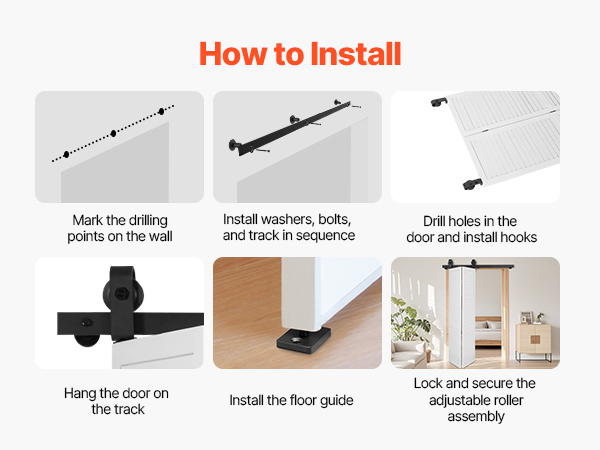 How to Install

Mark the drilling points on the wall

Install washers, bolts, and track in sequence

Drill holes in the door and install hooks

Hang the door on the track

Install the floor guide

Lock and secure the adjustable roller assembly