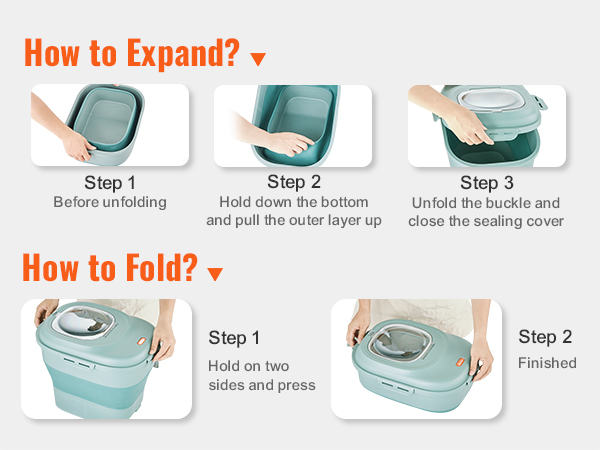 How to Expand?

Step 1
Before unfolding

Step 2
Hold down the bottom and pull the outer layer up

Step 3
Unfold the buckle and close the sealing cover

How to Fold?

Step 1
Hold on two sides and press

Step 2
Finished