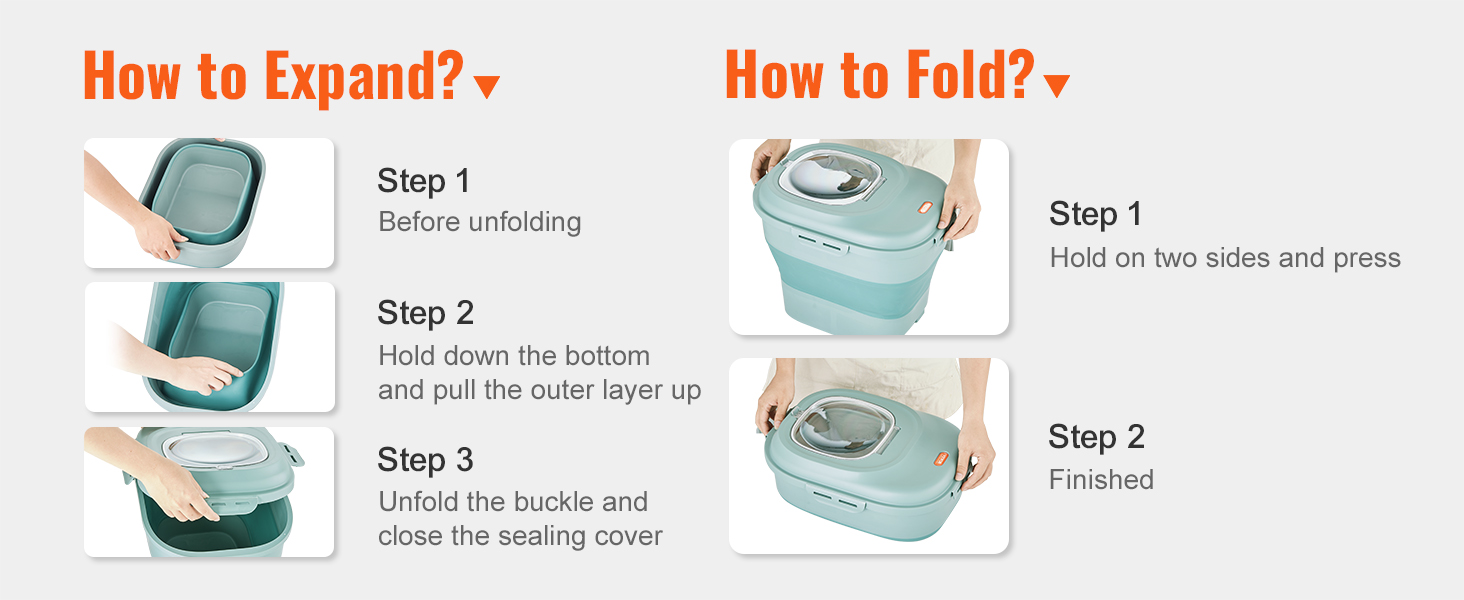 How to Expand?

Step 1
Before unfolding

Step 2
Hold down the bottom and pull the outer layer up

Step 3
Unfold the buckle and close the sealing cover

How to Fold?

Step 1
Hold on two sides and press

Step 2
Finished