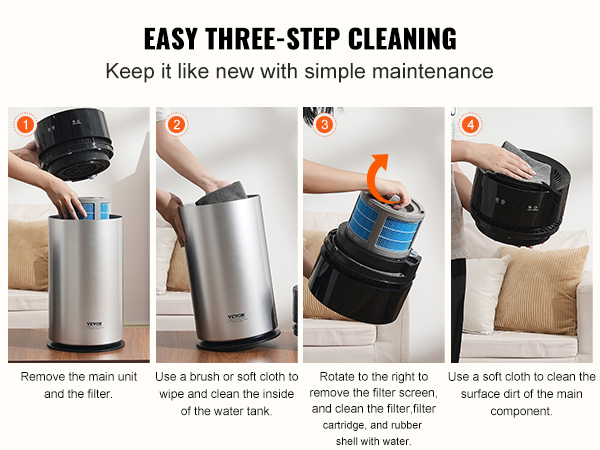 EASY THREE-STEP CLEANING
Keep it like new with simple maintenance

1
VEVOR
Remove the main unit and the filter.

2
VEVOR
Use a brush or soft cloth to wipe and clean the inside of the water tank.

3
Rotate to the right to remove the filter screen, and clean the filter,filter cartridge, and rubber shell with water.

4
Use a soft cloth to clean the surface dirt of the main component.