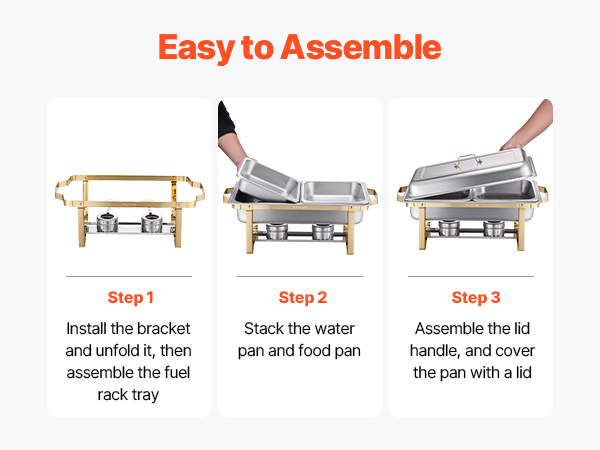 Easy to Assemble

VEVOR

Step 1

Install the bracket and unfold it, then assemble the fuel rack tray

VEVOR

Step 2

Stack the water pan and food pan

Step 3

Assemble the lid handle, and cover the pan with a lid