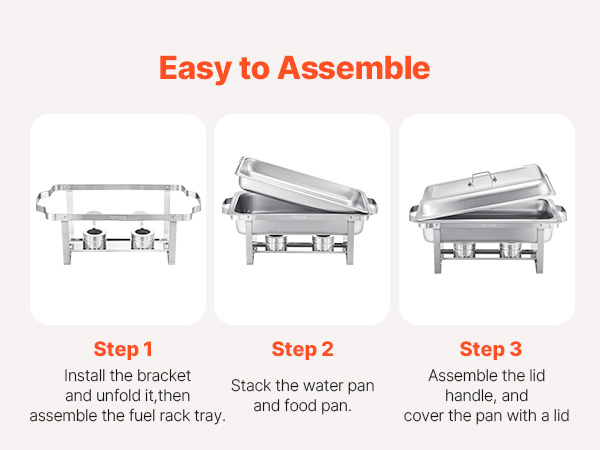 Easy to Assemble

VEVOR

VEVOR

VEVOR

Step 1
Install the bracket and unfold it,then assemble the fuel rack tray.

Step 2
Stack the water pan and food pan.

Step 3
Assemble the lid handle, and cover the pan with a lid