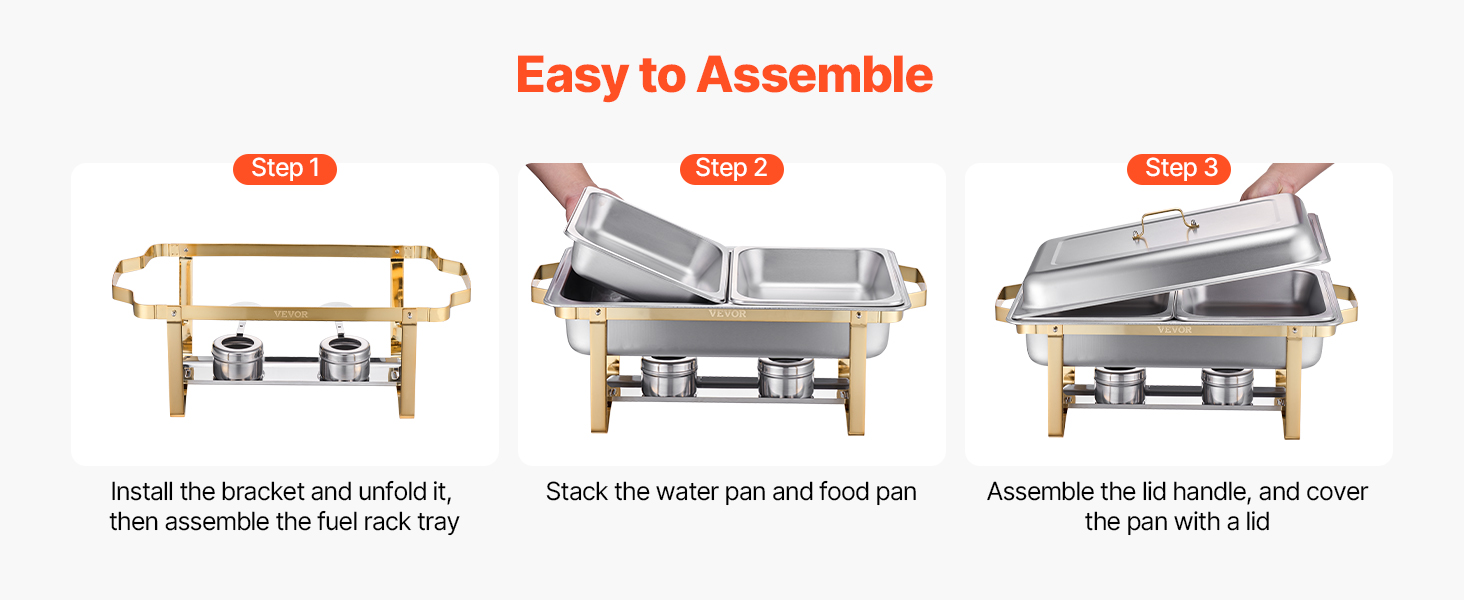 Easy to Assemble

Step 1

VEVOR

Install the bracket and unfold it, then assemble the fuel rack tray

Step 2

VEVOR

Stack the water pan and food pan

Step 3

VEVOR

Assemble the lid handle, and cover the pan with a lid