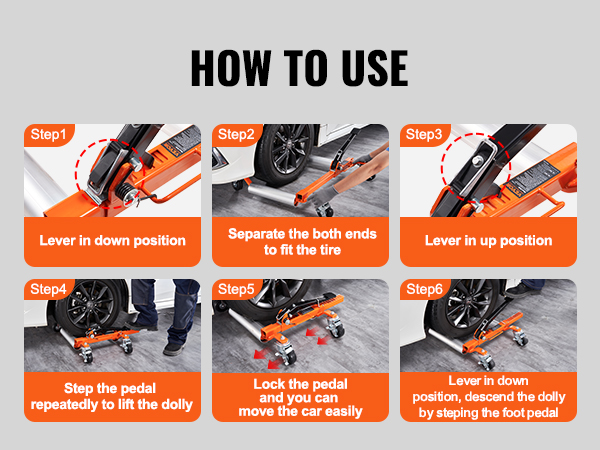 HOW TO USE

Step1

Lever in down position

Step2

Separate the both ends to fit the tire

Step3

Lever in up position

Step4

Step the pedal repeatedly to lift the dolly

Step5

Lock the pedal and you can move the car easily

Step6

Lever in down position, descend the dolly by steping the foot pedal