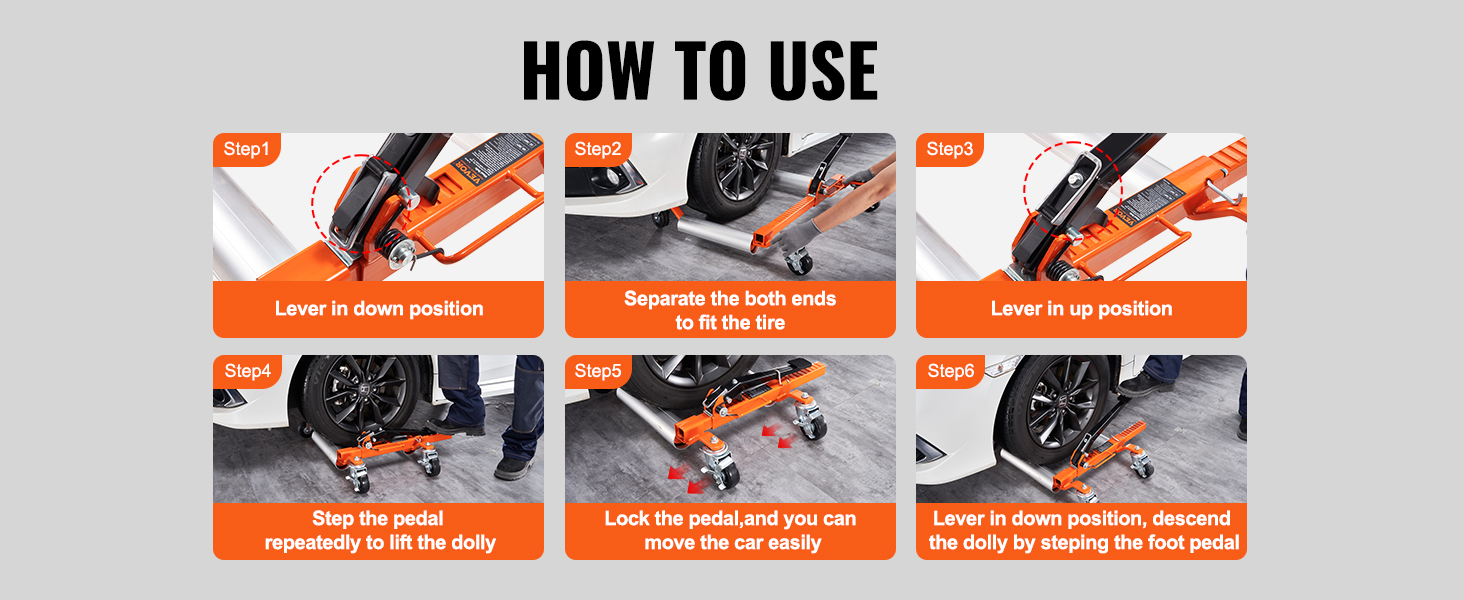 HOW TO USE

Step1
Lever in down position

Step2
Separate the both ends to fit the tire

Step3
Lever in up position

Step4
Step the pedal repeatedly to lift the dolly

Step5
Lock the pedal,and you can move the car easily

Step6
Lever in down position, descend the dolly by steping the foot pedal