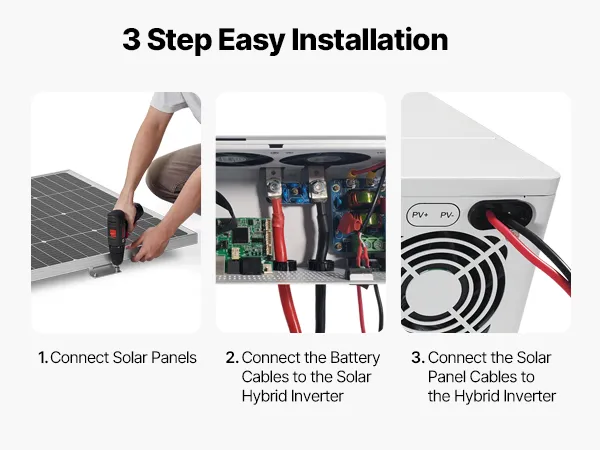 3 Step Easy Installation

PV+ PV-

1. Connect Solar Panels

2. Connect the Battery Cables to the Solar Hybrid Inverter

3. Connect the Solar Panel Cables to the Hybrid Inverter