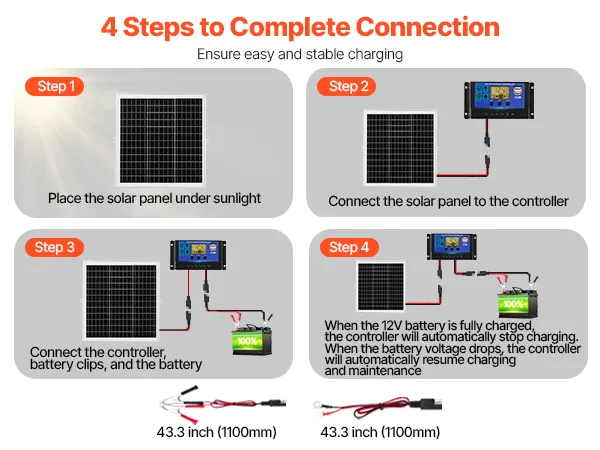 4 Steps to Complete Connection

Ensure easy and stable charging

Step 1

Place the solar panel under sunlight

Step 2

Connect the solar panel to the controller

Step 3

100%

Connect the controller, battery clips, and the battery

Step 4

100%

When the 12V battery is fully charged, the controller will automatically stop charging. When the battery voltage drops, the controller will automatically resume charging and maintenance

43.3 inch (1100mm)

43.3 inch (1100mm)