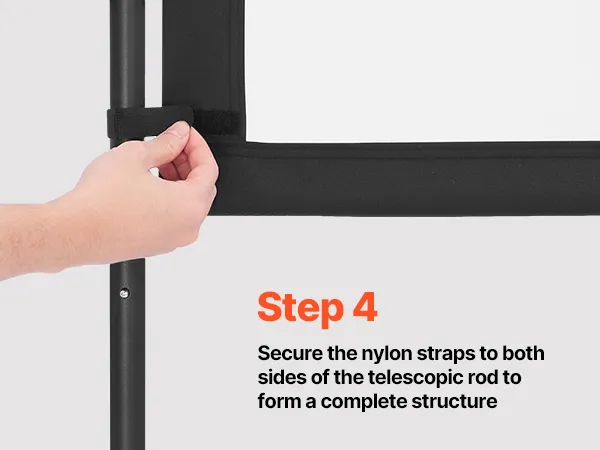 Step 4

Secure the nylon straps to both sides of the telescopic rod to form a complete structure