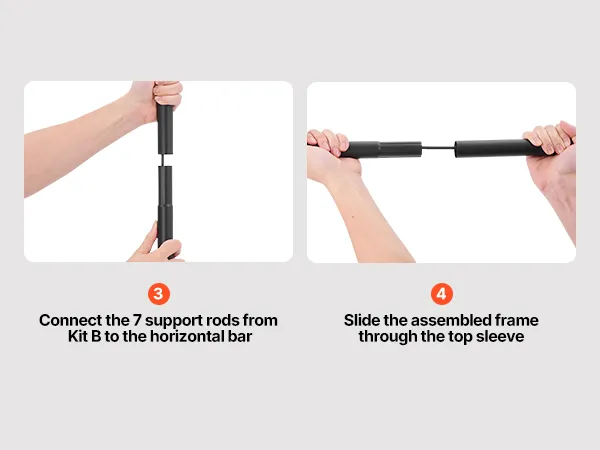 3

Connect the 7 support rods from Kit B to the horizontal bar

4

Slide the assembled frame through the top sleeve