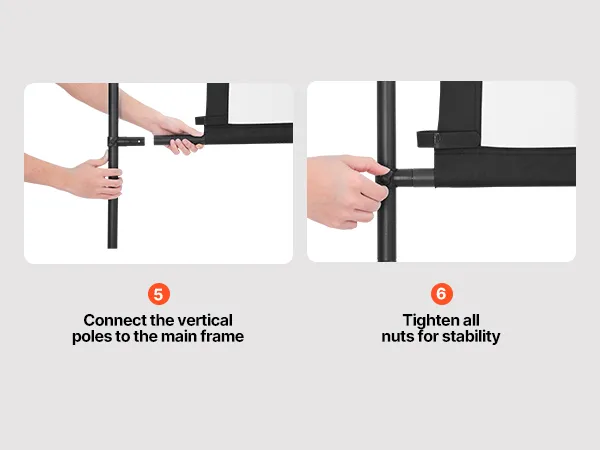 5

Connect the vertical poles to the main frame

6

Tighten all nuts for stability