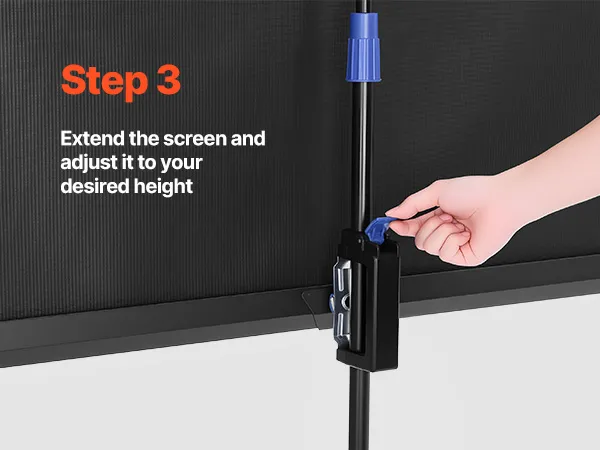 Step 3

Extend the screen and adjust it to your desired height