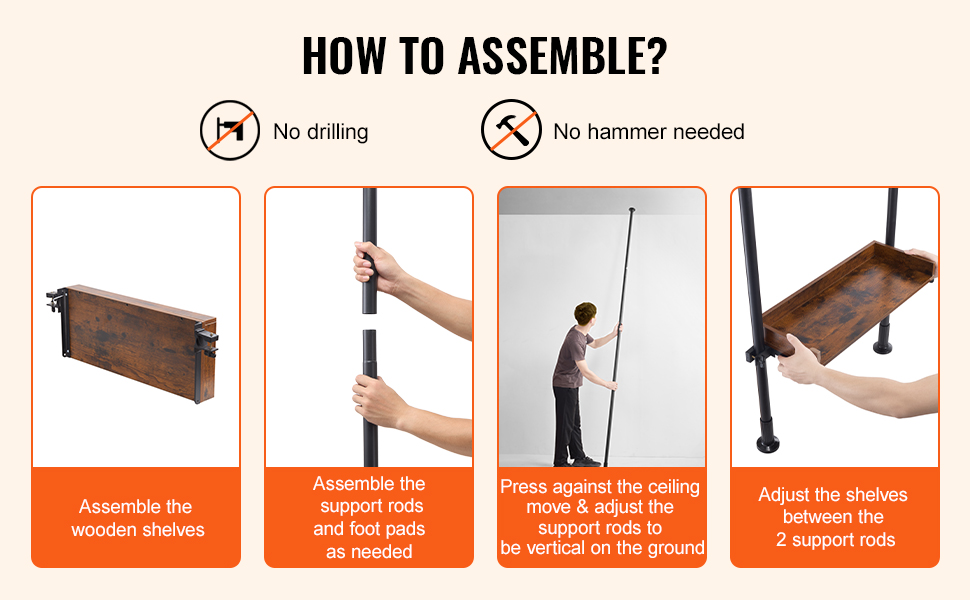 HOW TO ASSEMBLE?

No drilling

No hammer needed

Assemble the wooden shelves

Assemble the support rods and foot pads as needed

Press against the ceiling move & adjust the support rods to be vertical on the ground

Adjust the shelves between the 2 support rods