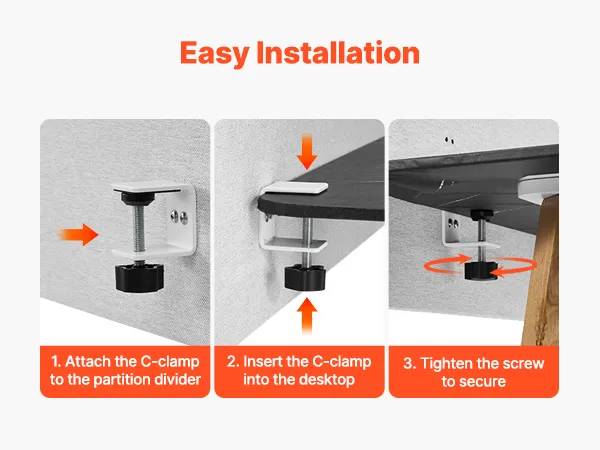 Easy Installation

1. Attach the C-clamp to the partition divider

2. Insert the C-clamp into the desktop

3. Tighten the screw to secure