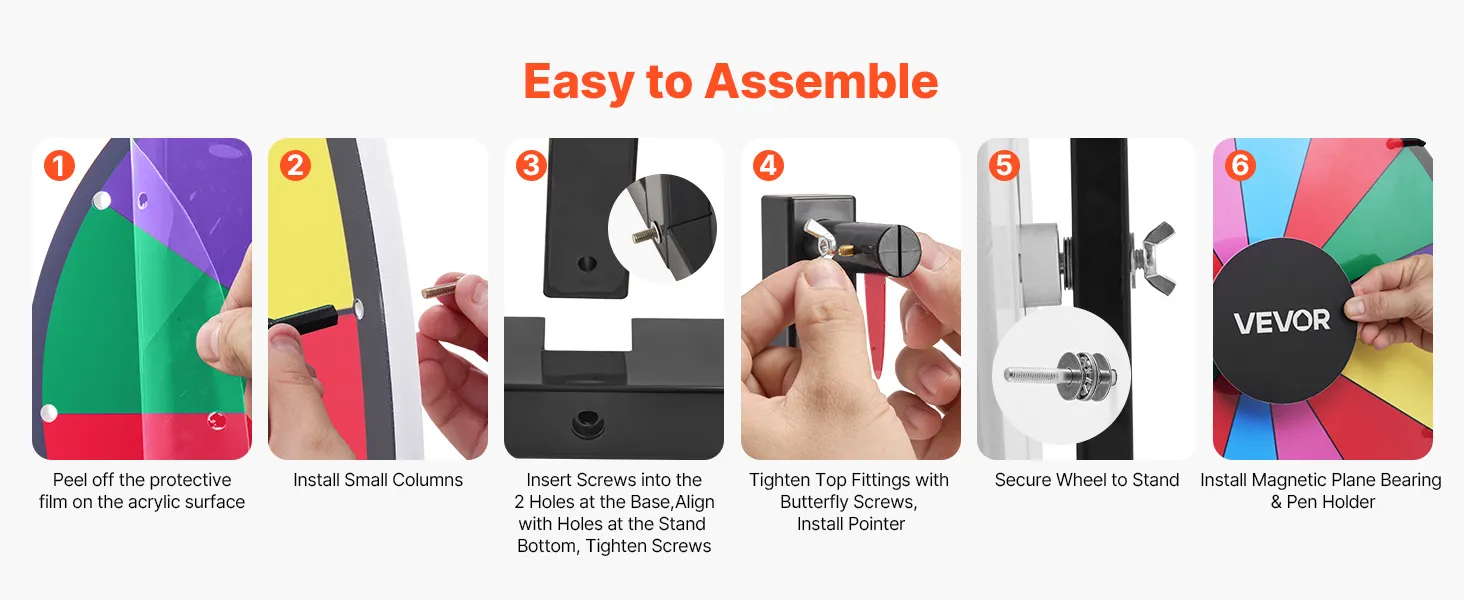 Easy to Assemble

1
Peel off the protective film on the acrylic surface

2
Install Small Columns

3
Insert Screws into the 2 Holes at the Base,Align with Holes at the Stand Bottom, Tighten Screws

4
Tighten Top Fittings with Butterfly Screws, Install Pointer

5
Secure Wheel to Stand

6
VEVOR
Install Magnetic Plane Bearing & Pen Holder