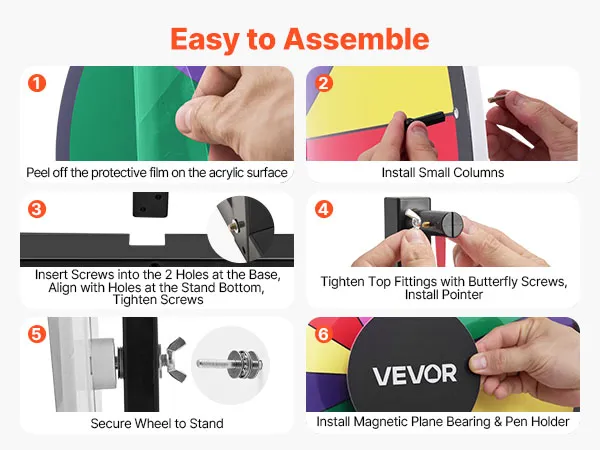 Easy to Assemble

1
Peel off the protective film on the acrylic surface

2
Install Small Columns

3
Insert Screws into the 2 Holes at the Base, Align with Holes at the Stand Bottom, Tighten Screws

4
Tighten Top Fittings with Butterfly Screws, Install Pointer

5
Secure Wheel to Stand

6
VEVOR
Install Magnetic Plane Bearing & Pen Holder