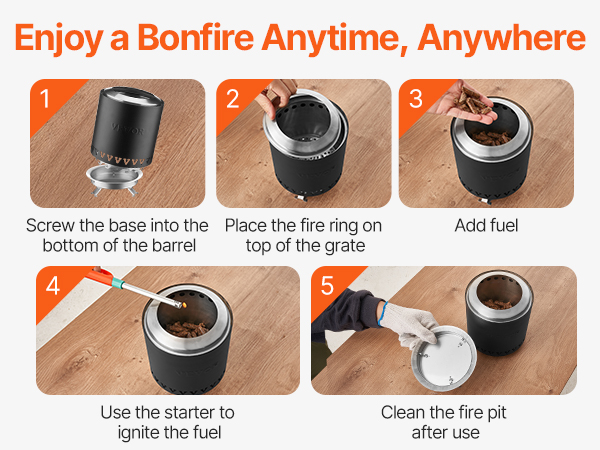 Enjoy a Bonfire Anytime, Anywhere

1

VEVOR

Screw the base into the bottom of the barrel

2

Place the fire ring on top of the grate

3

Add fuel

4

Use the starter to ignite the fuel

5

Clean the fire pit after use