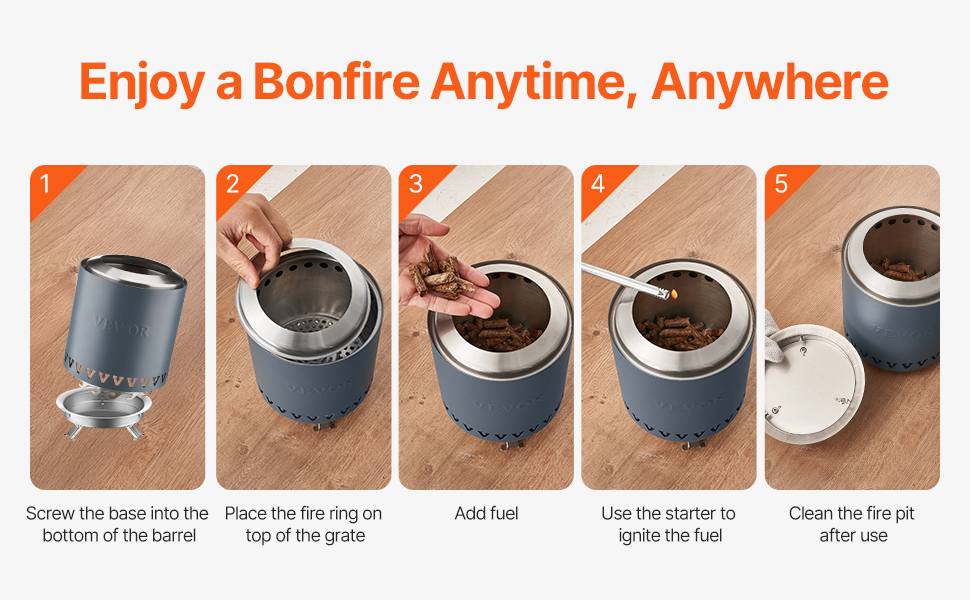 Enjoy a Bonfire Anytime, Anywhere

1

VEVOR

Screw the base into the bottom of the barrel

2

VEVOR

Place the fire ring on top of the grate

3

VEVOR

Add fuel

4

VEVOR

Use the starter to ignite the fuel

5

VEVOR

Clean the fire pit after use