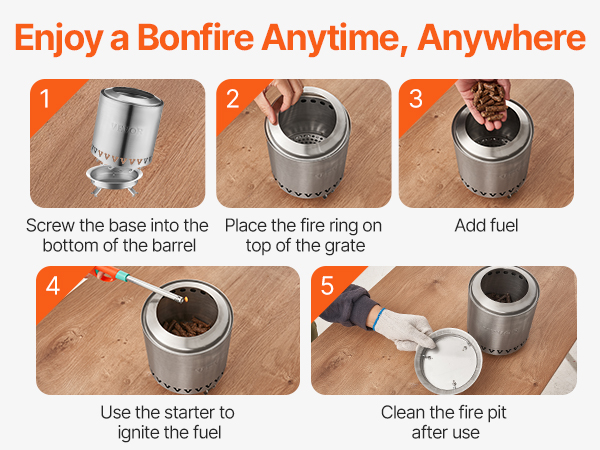 Enjoy a Bonfire Anytime, Anywhere

1
VEVOR

Screw the base into the bottom of the barrel

2

Place the fire ring on top of the grate

3

Add fuel

4

Use the starter to ignite the fuel

5

Clean the fire pit after use