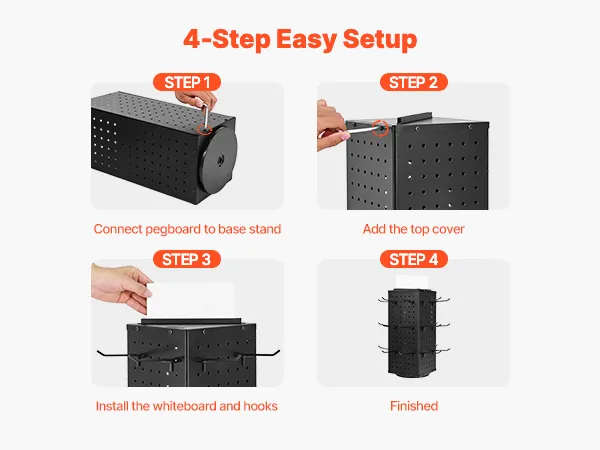 4-Step Easy Setup

STEP 1

Connect pegboard to base stand

STEP 2

Add the top cover

STEP 3

Install the whiteboard and hooks

STEP 4

Finished