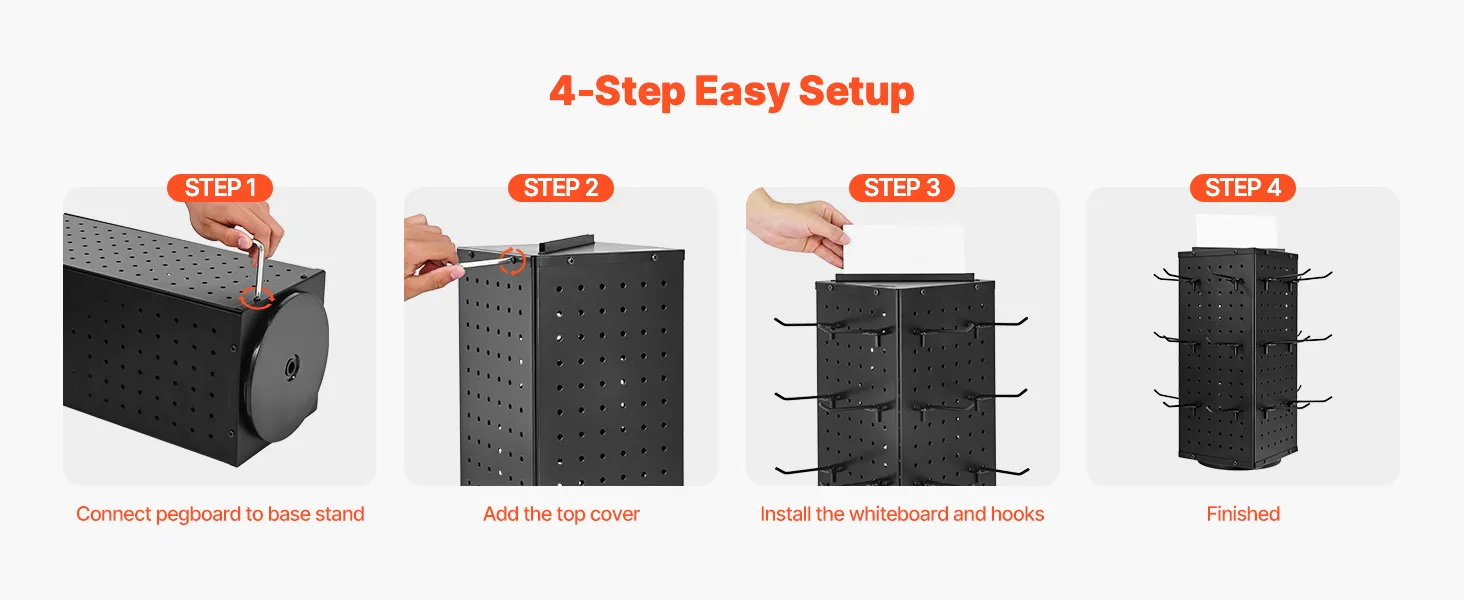 4-Step Easy Setup

STEP 1

Connect pegboard to base stand

STEP 2

Add the top cover

STEP 3

Install the whiteboard and hooks

STEP 4

Finished