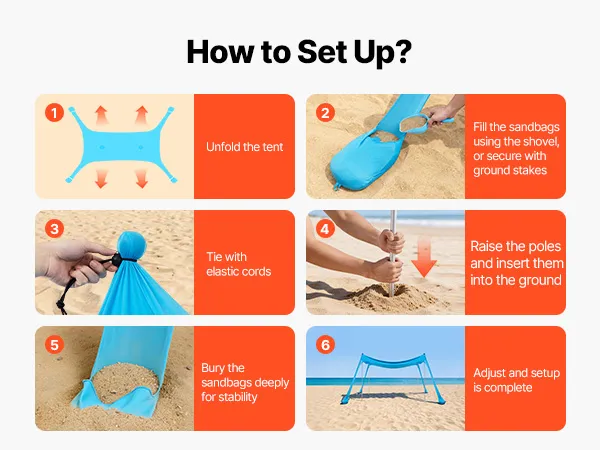 How to Set Up?

1

Unfold the tent

2

Fill the sandbags using the shovel, or secure with ground stakes

3

Tie with elastic cords

4

Raise the poles and insert them into the ground

5

Bury the sandbags deeply for stability

6

Adjust and setup is complete