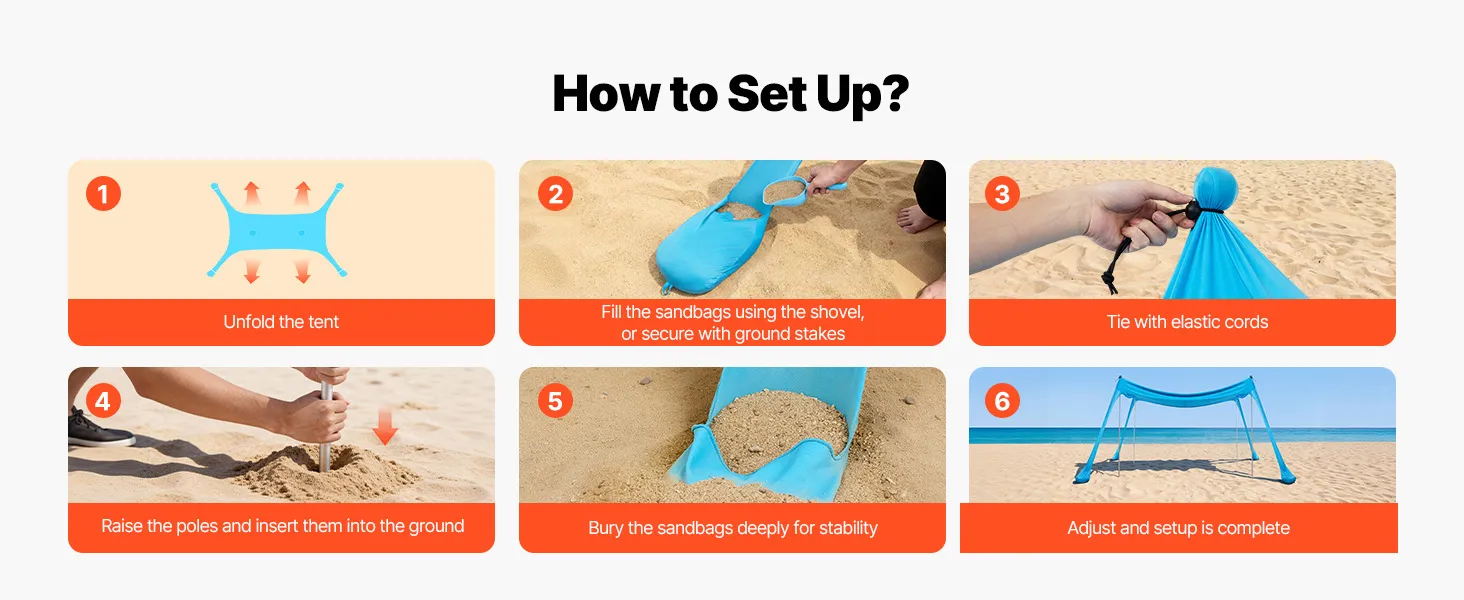 How to Set Up?

1
Unfold the tent

2
Fill the sandbags using the shovel, or secure with ground stakes

3
Tie with elastic cords

4
Raise the poles and insert them into the ground

5
Bury the sandbags deeply for stability

6
Adjust and setup is complete