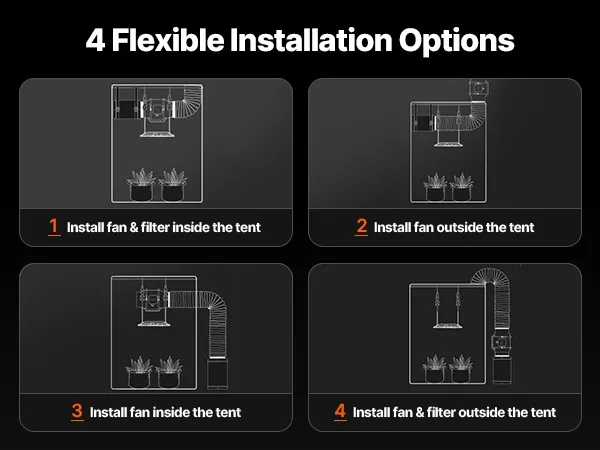 4 Flexible Installation Options

1 Install fan & filter inside the tent

2 Install fan outside the tent

3 Install fan inside the tent

4 Install fan & filter outside the tent