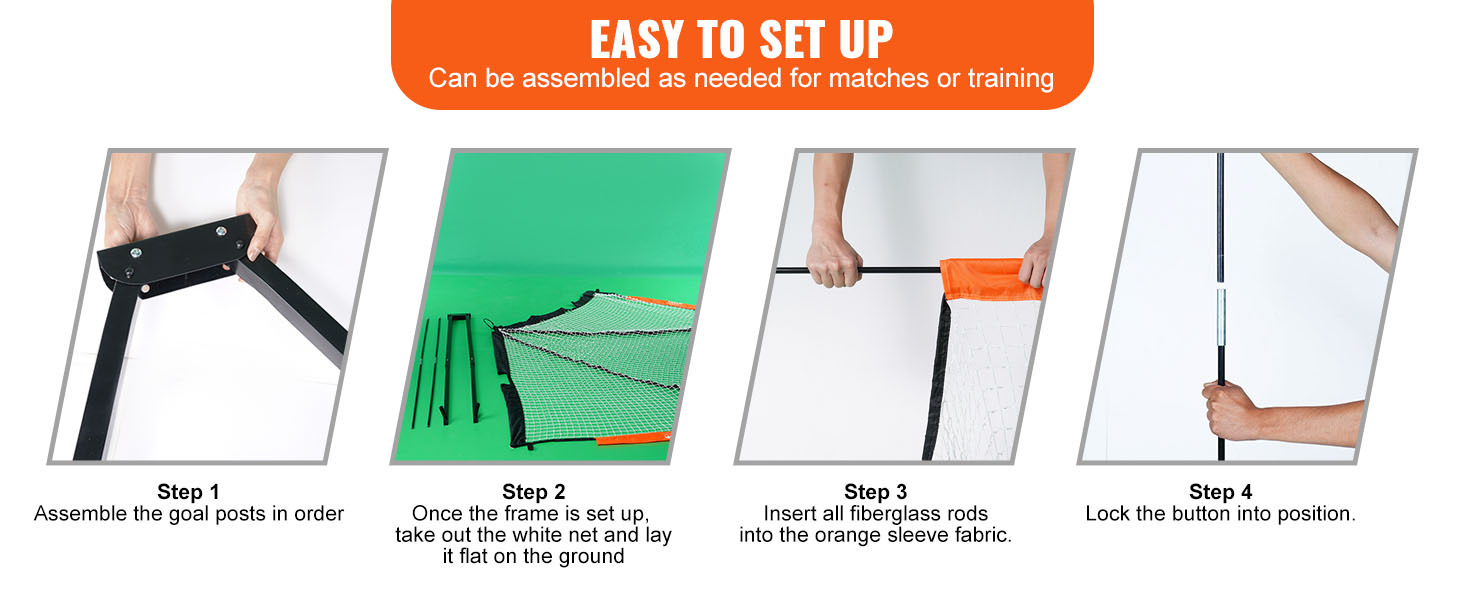 EASY TO SET UP
Can be assembled as needed for matches or training

Step 1
Assemble the goal posts in order

Step 2
Once the frame is set up, take out the white net and lay it flat on the ground

Step 3
Insert all fiberglass rods into the orange sleeve fabric.

Step 4
Lock the button into position.