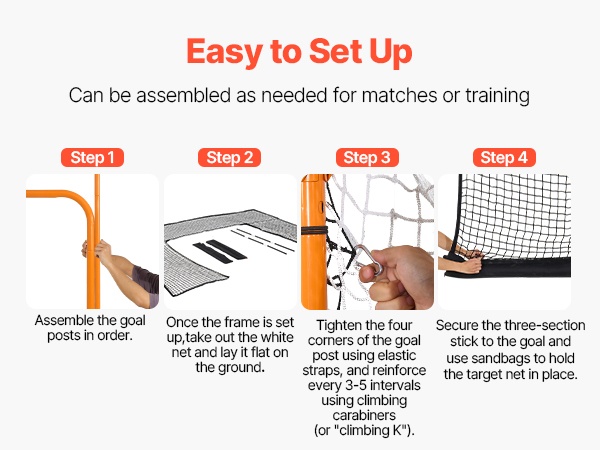 Easy to Set Up

Can be assembled as needed for matches or training

Step 1

Assemble the goal posts in order.

Step 2

Once the frame is set up,take out the white net and lay it flat on the ground.

Step 3

Tighten the four corners of the goal post using elastic straps, and reinforce every 3-5 intervals using climbing carabiners (or "climbing K").

Step 4

Secure the three-section stick to the goal and use sandbags to hold the target net in place.