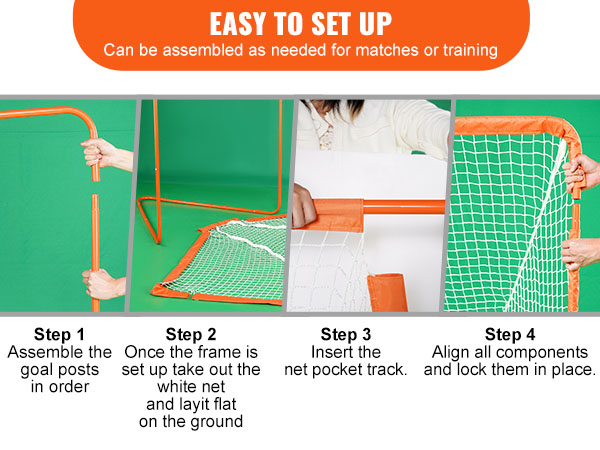 EASY TO SET UP
Can be assembled as needed for matches or training

Step 1
Assemble the goal posts in order

Step 2
Once the frame is set up take out the white net and layit flat on the ground

Step 3
Insert the net pocket track.

Step 4
Align all components and lock them in place.